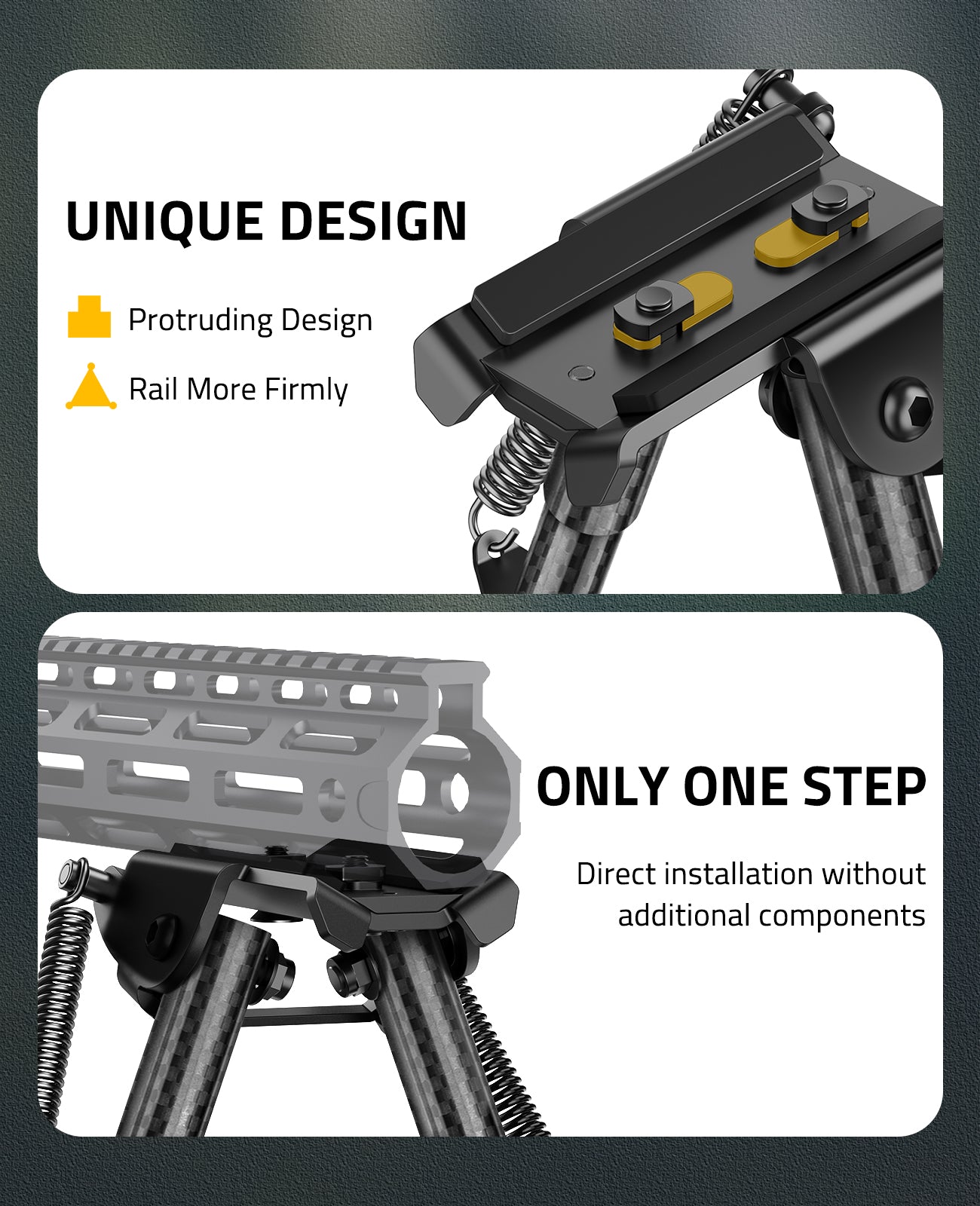 UNIQUE DESIGN

Protruding Design

Rail More Firmly

ONLY ONE STEP

Direct installation without additional components